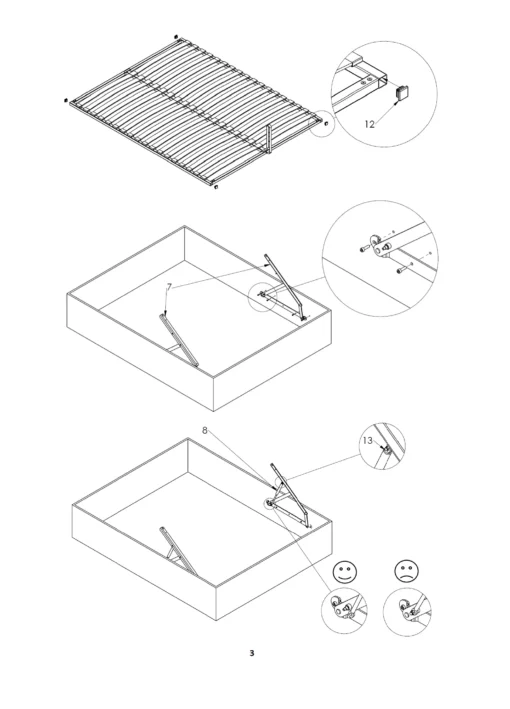 12

7

8

13

3