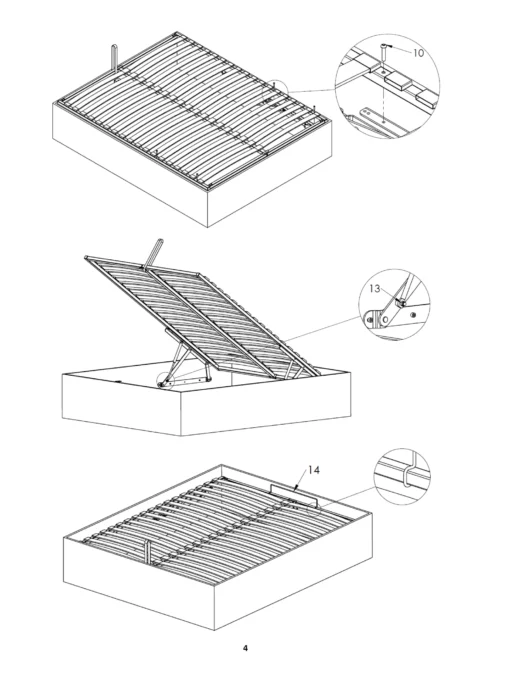 10

13

14

4