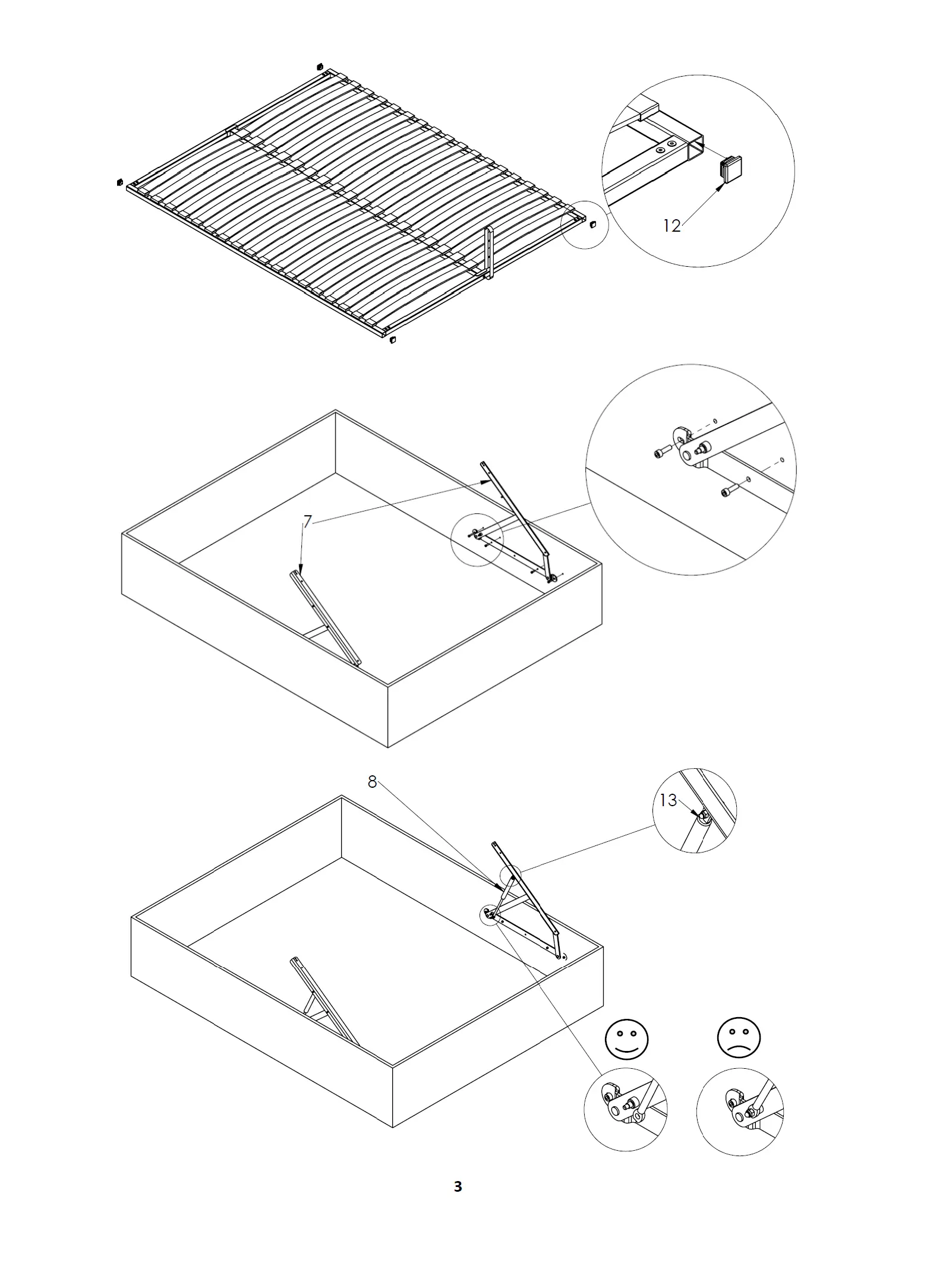 12

7

8

13

3