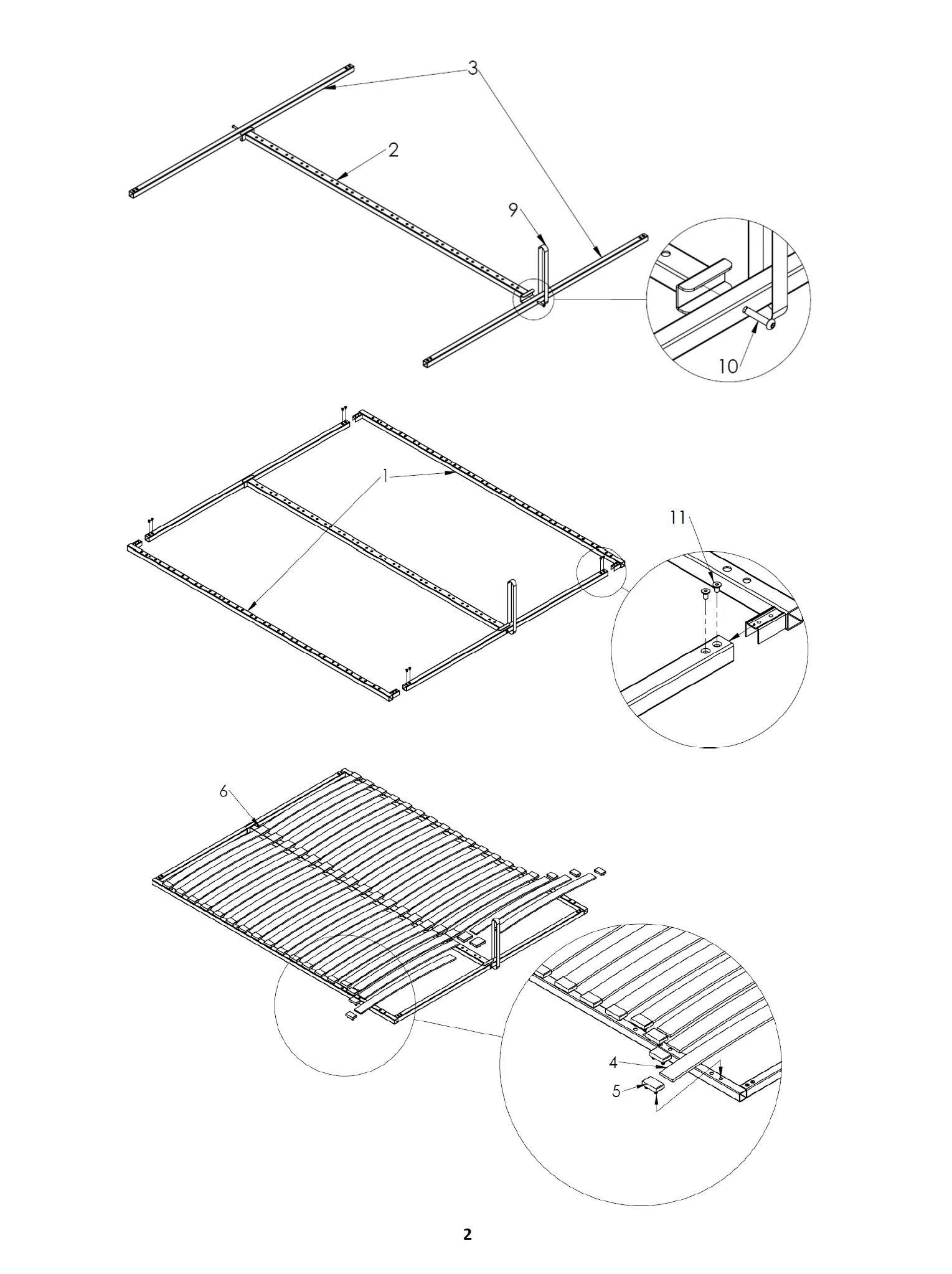 3
2
9
10
1
11
6
4
5
2