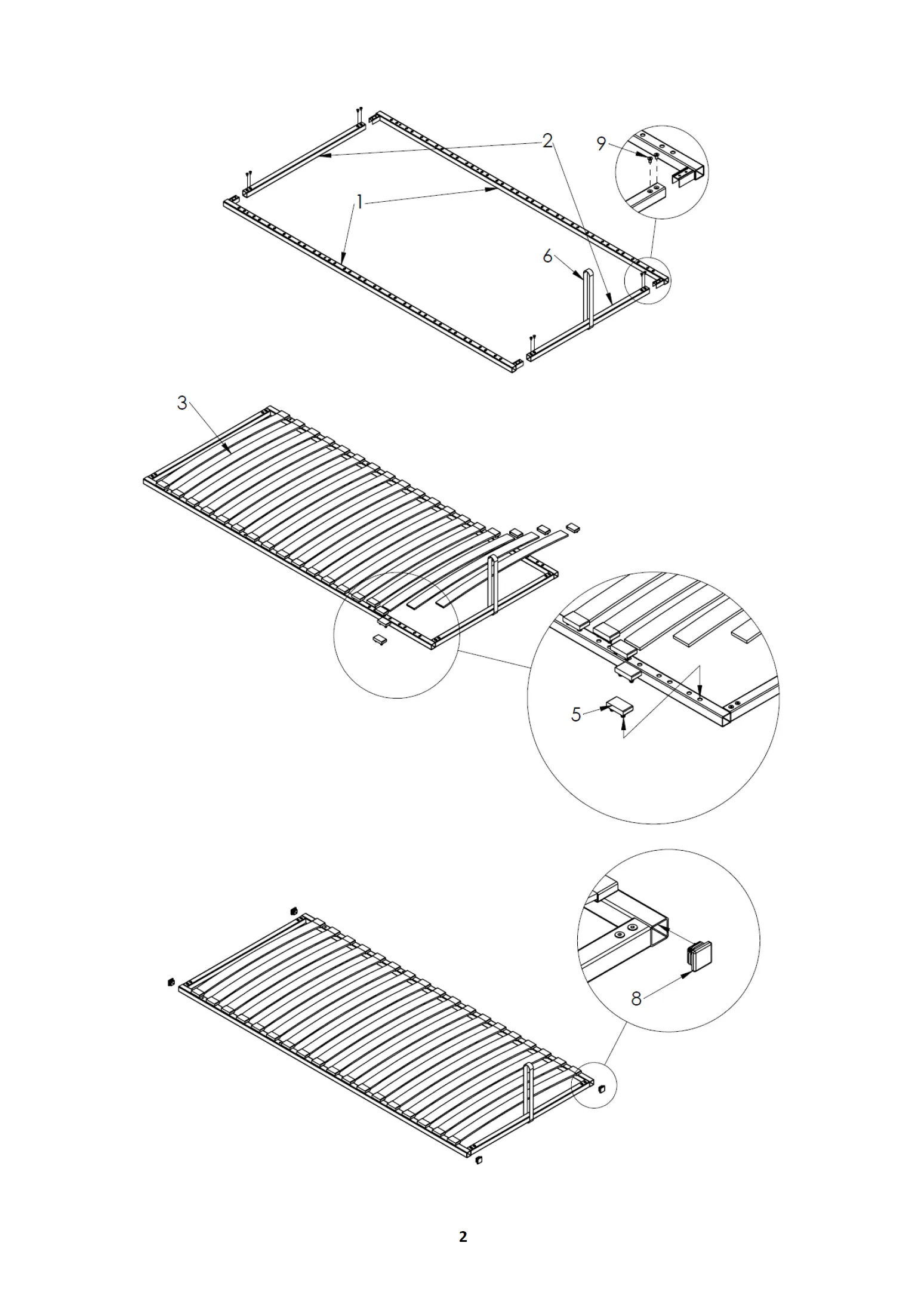 2
9
1
6
3
5
8
2