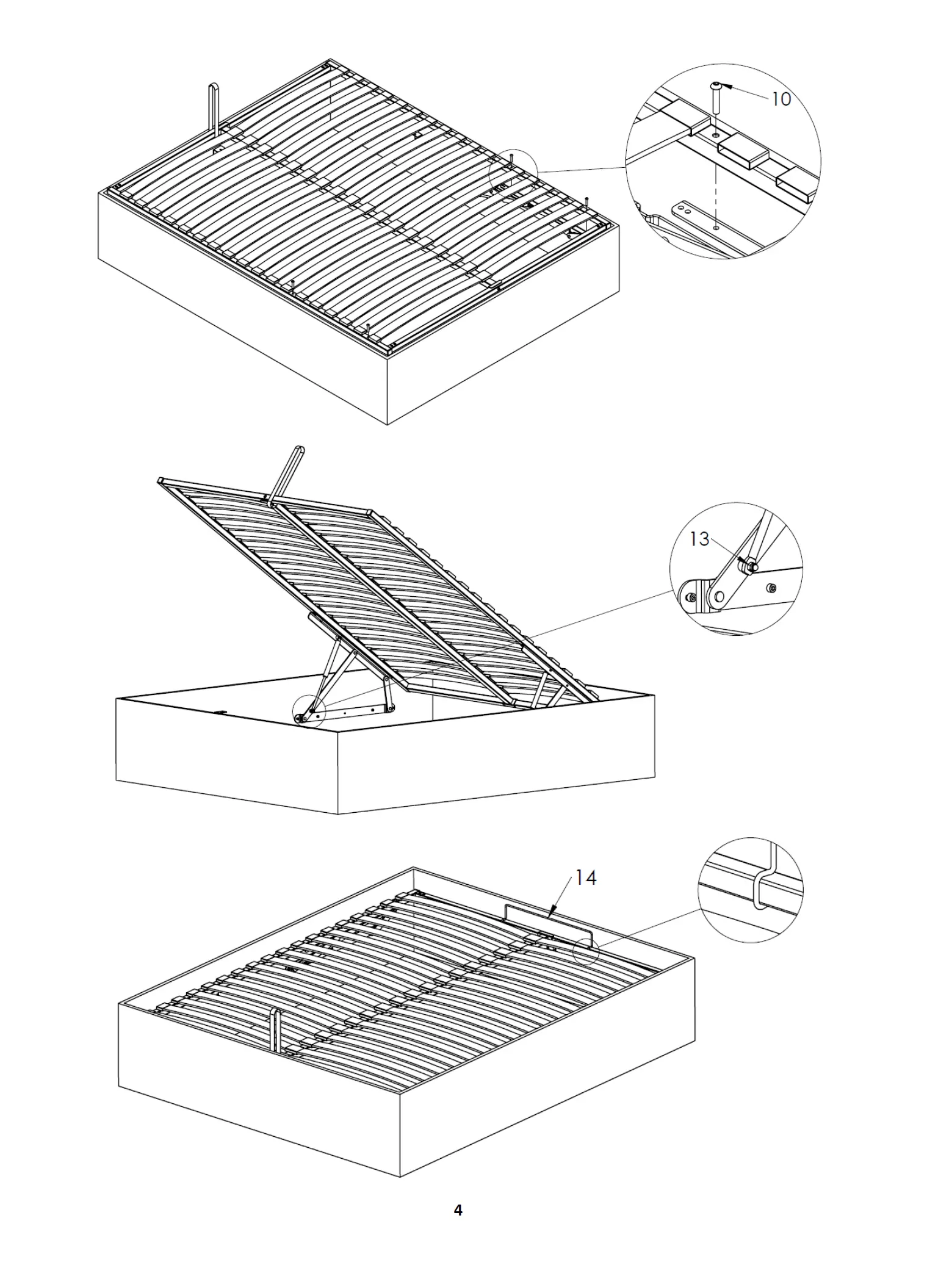 10

13

14

4