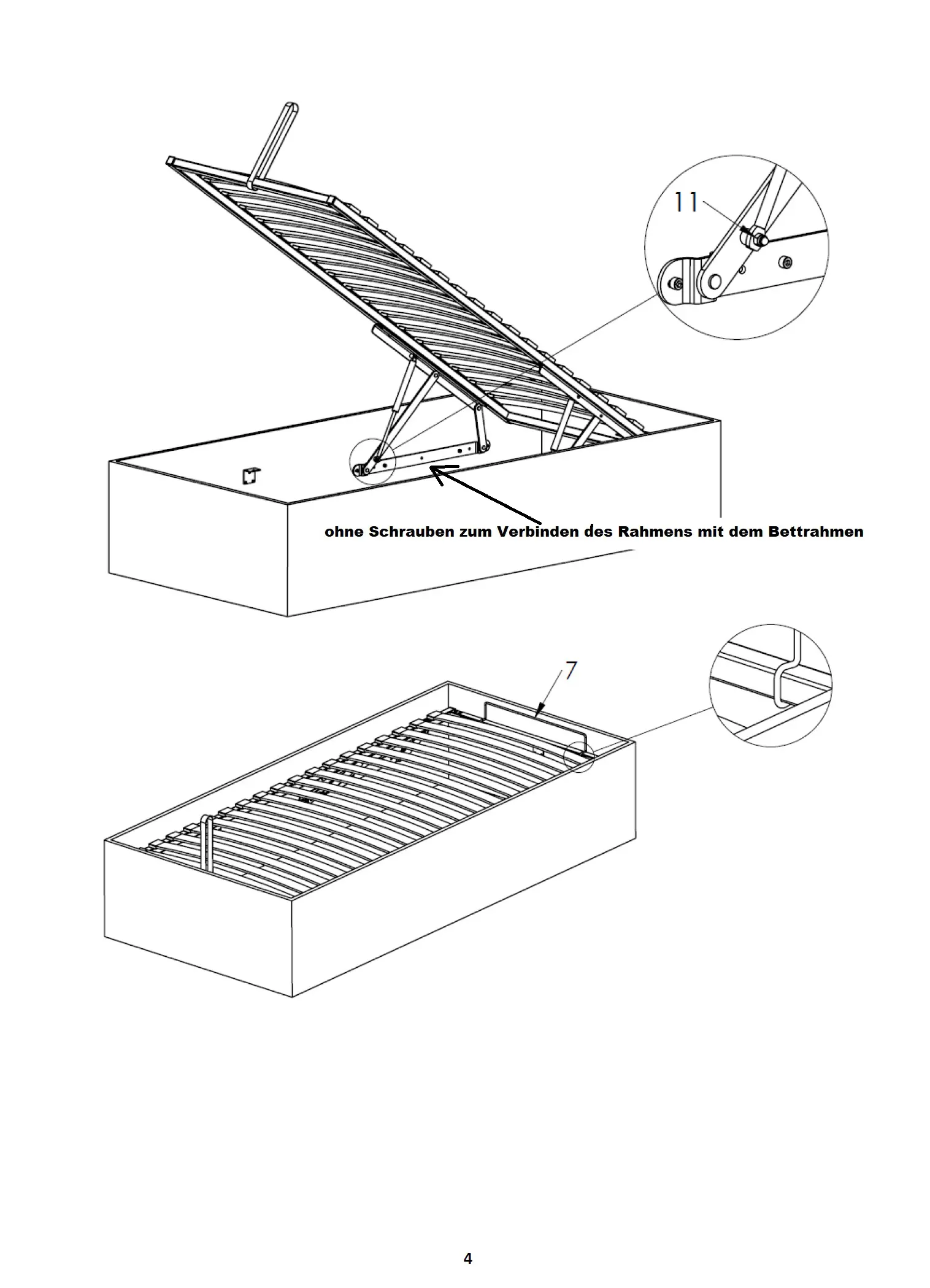 11

ohne Schrauben zum Verbinden des Rahmens mit dem Bettrahmen

7

4