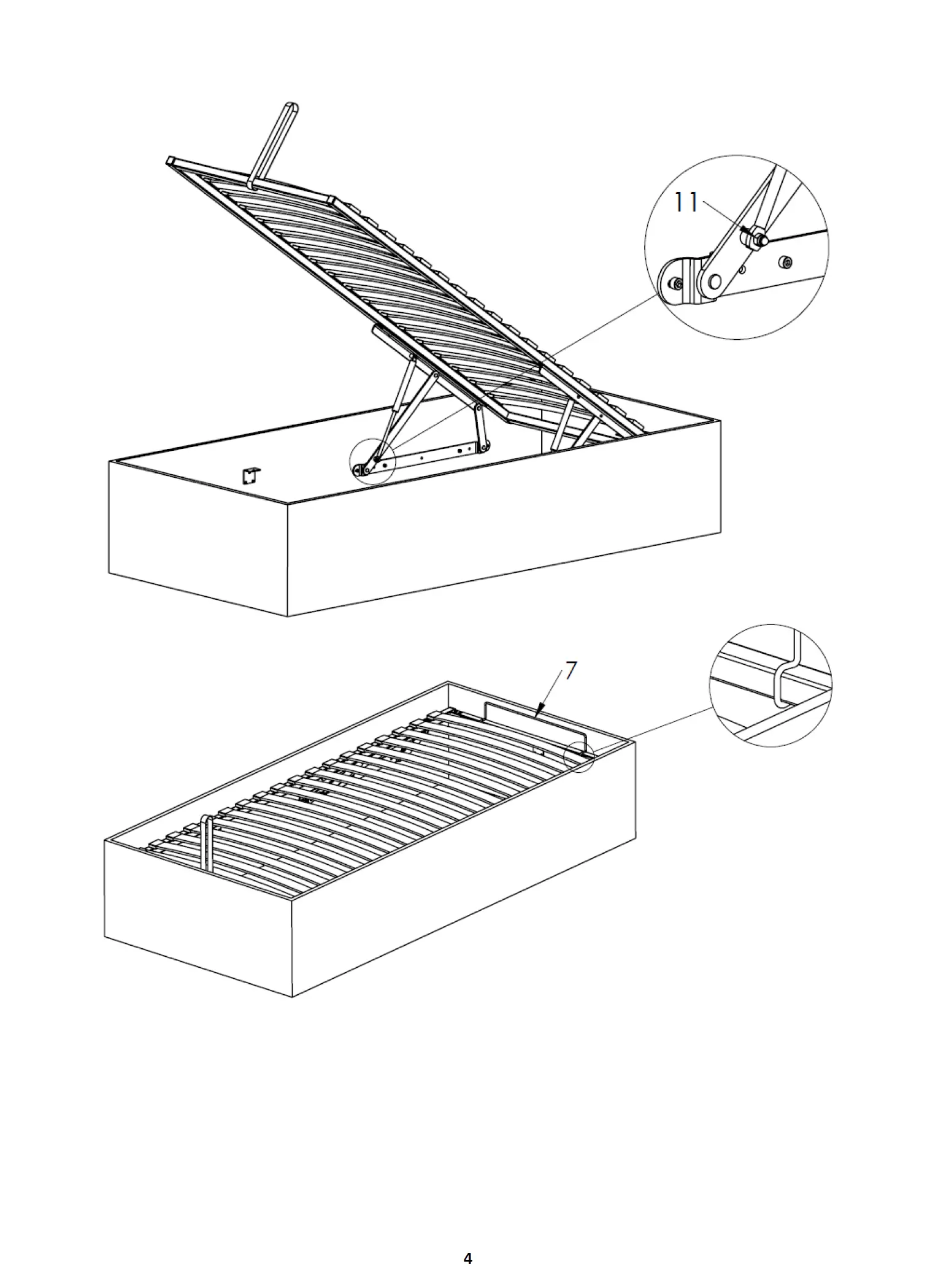 11

7

4