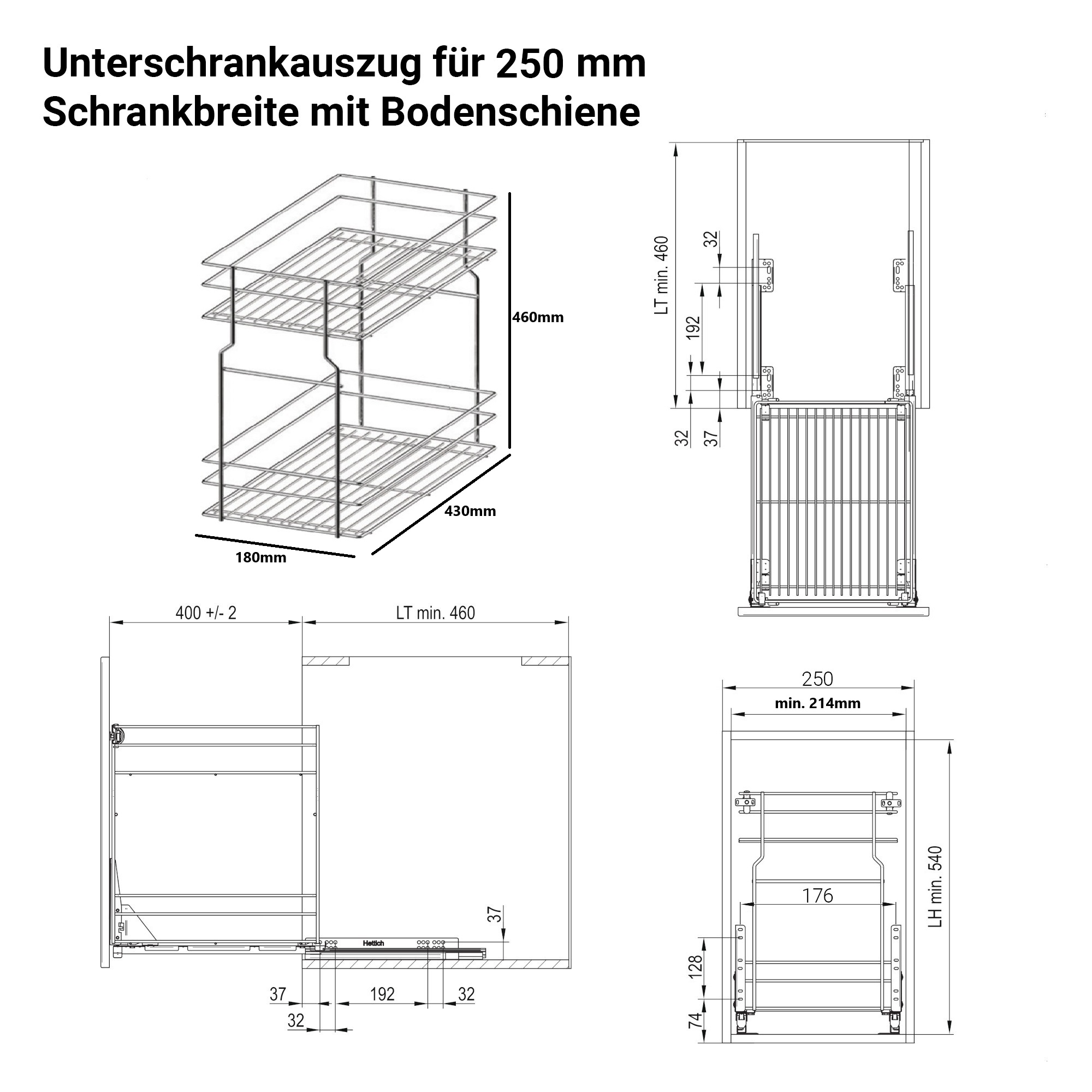 Unterschrankauszug für 250 mm
Schrankbreite mit Bodenschiene

460mm

430mm

180mm

LT min. 460

32

192

32

37

400 +/- 2

LT min. 460

37

Hettich

37

192

32

32

250

min. 214mm

176

LH min. 540

128

74