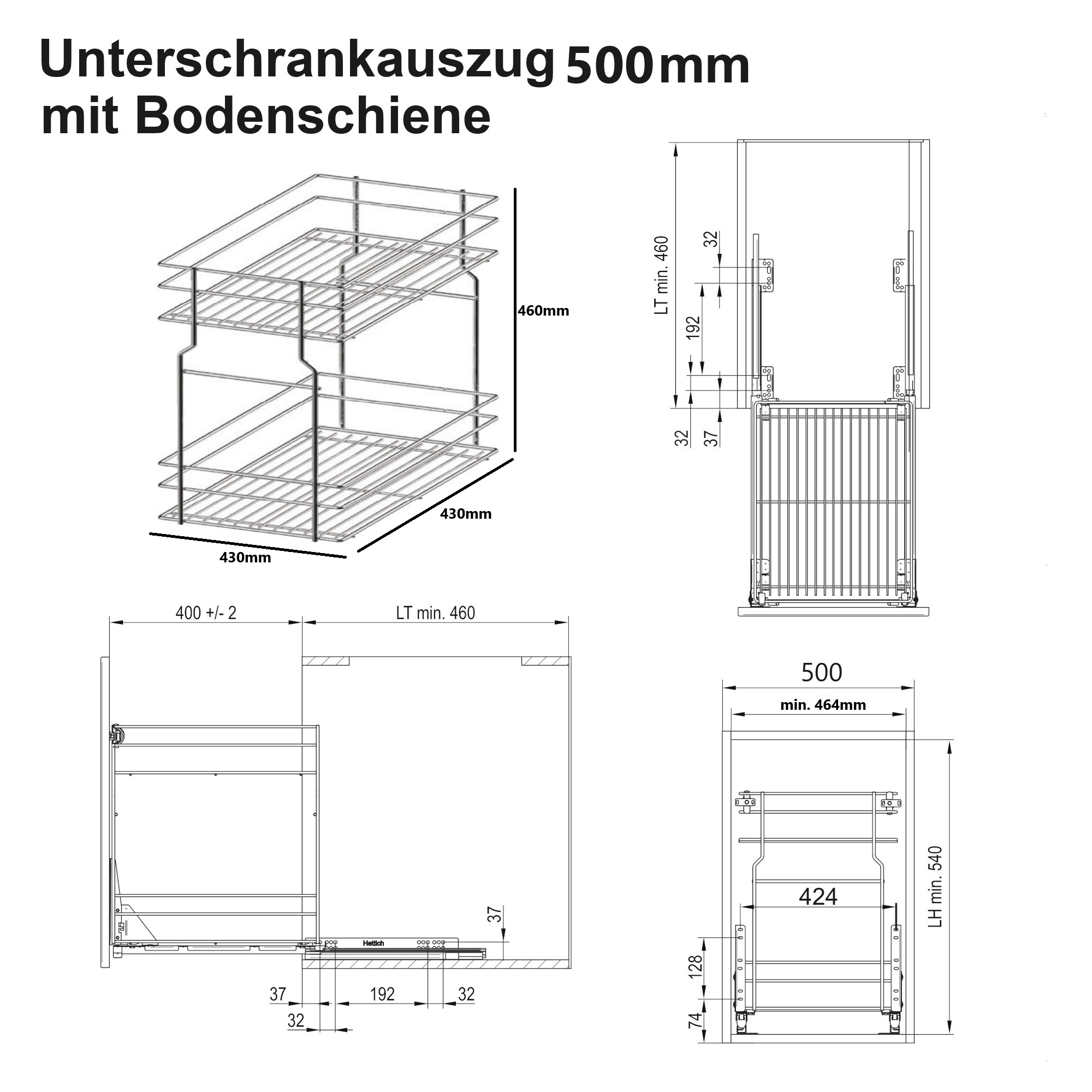 Unterschrankauszug 500mm
mit Bodenschiene

460mm
430mm
430mm

LT min. 460
32
192
32
37

400 +/- 2
LT min. 460
37
Hettich
37
192
32
32

500
min. 464mm
424
LH min. 540
128
74