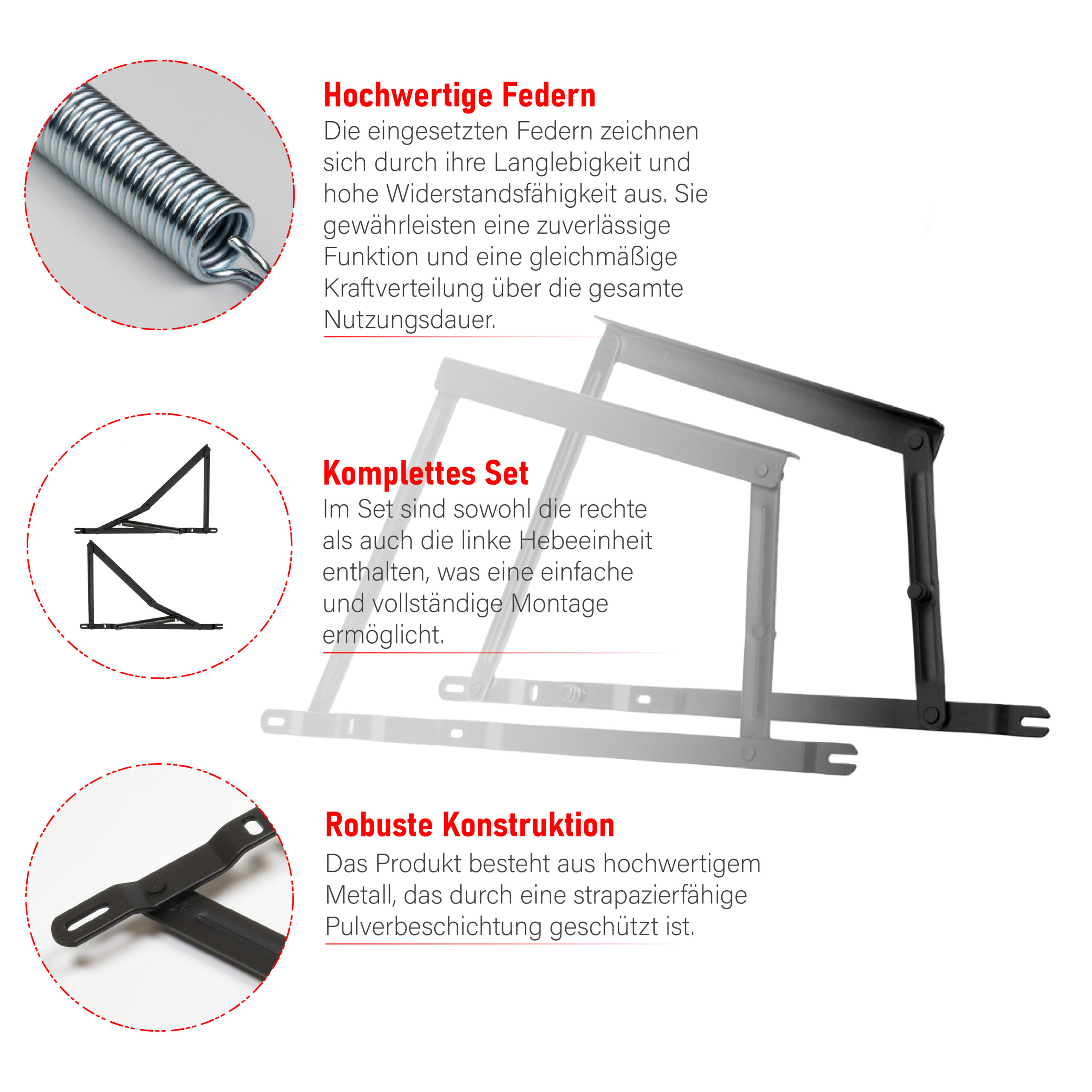 Hochwertige Federn
Die eingesetzten Federn zeichnen sich durch ihre Langlebigkeit und hohe Widerstandsfähigkeit aus. Sie gewährleisten eine zuverlässige Funktion und eine gleichmäßige Kraftverteilung über die gesamte Nutzungsdauer.

Komplettes Set
Im Set sind sowohl die rechte als auch die linke Hebeeinheit enthalten, was eine einfache und vollständige Montage ermöglicht.

Robuste Konstruktion
Das Produkt besteht aus hochwertigem Metall, das durch eine strapazierfähige Pulverbeschichtung geschützt ist.