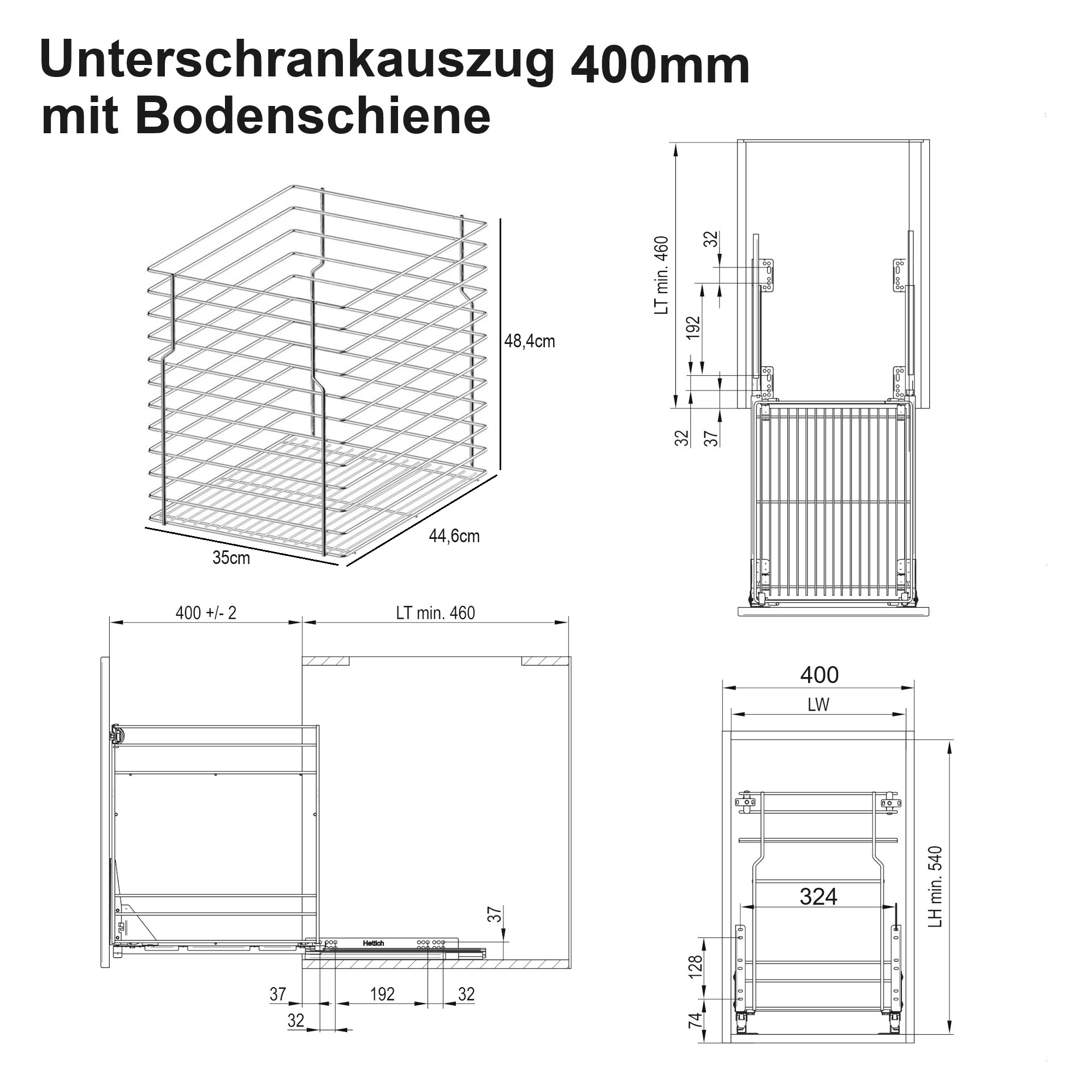 Unterschrankauszug 400mm
mit Bodenschiene

48,4cm

44,6cm

35cm

LT min. 460

32

192

32

37

400 +/- 2

LT min. 460

37

Hettich

37

192

32

32

400

LW

324

LH min. 540

128

74