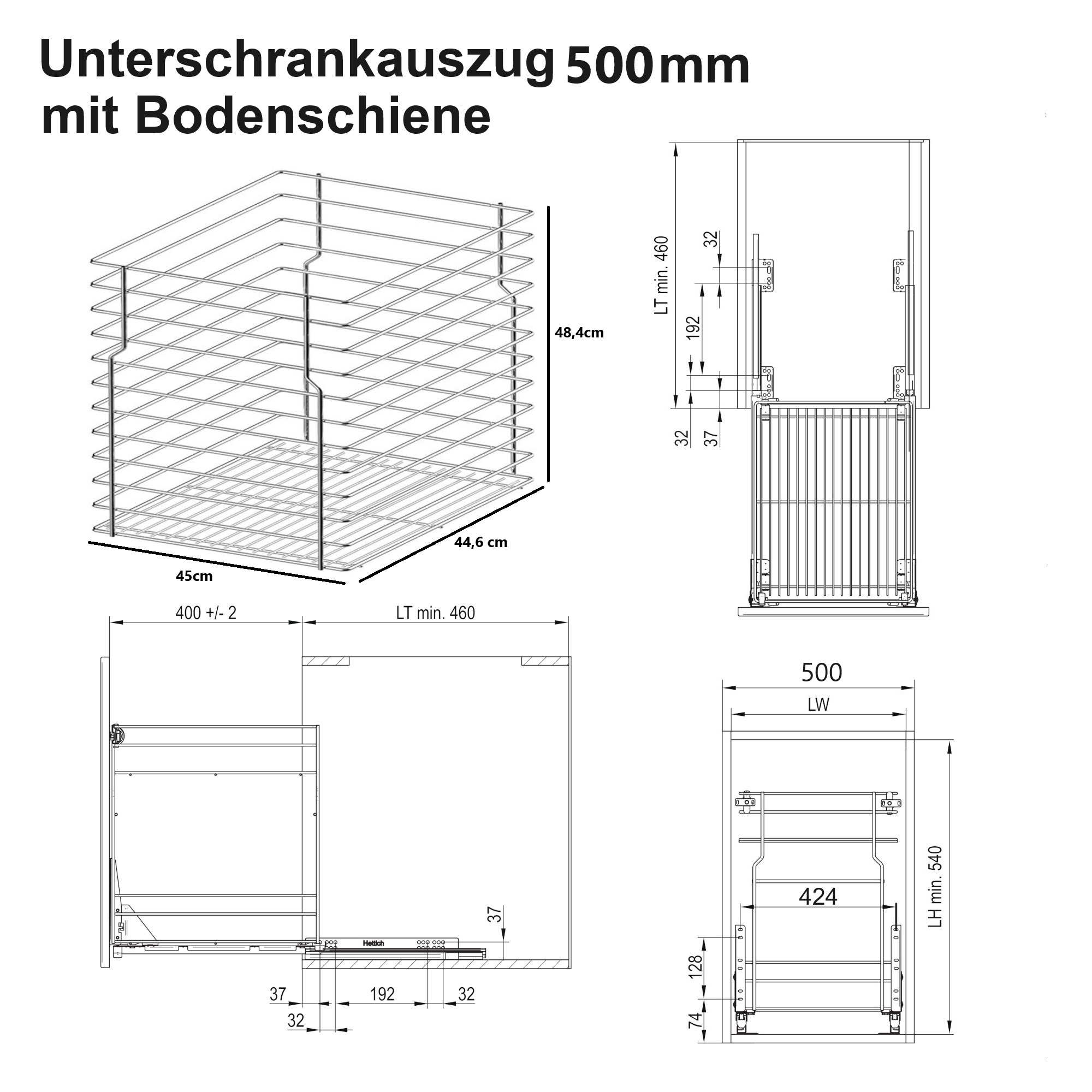 Unterschrankauszug 500mm mit Bodenschiene

48,4cm

44,6 cm

45cm

LT min. 460

32

192

32

37

400 +/- 2

LT min. 460

37

Hettich

37

192

32

32

500

LW

424

LH min. 540

128

74