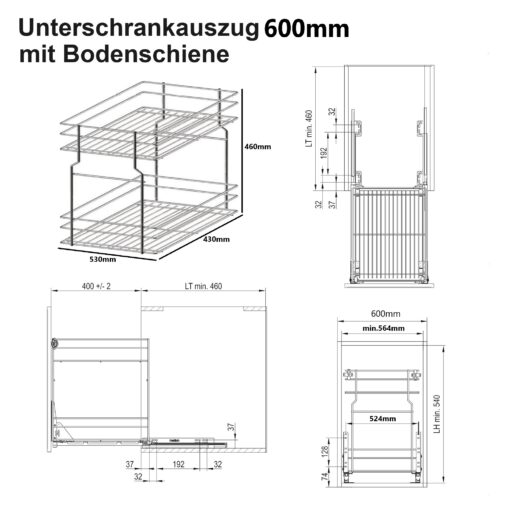 Unterschrankauszug 600mm
mit Bodenschiene

460mm
430mm
530mm

LT min. 460
32
192
32
37

400 +/- 2
LT min. 460
37
37
192
32
32

600mm
min.564mm
524mm
LH min. 540
128
74